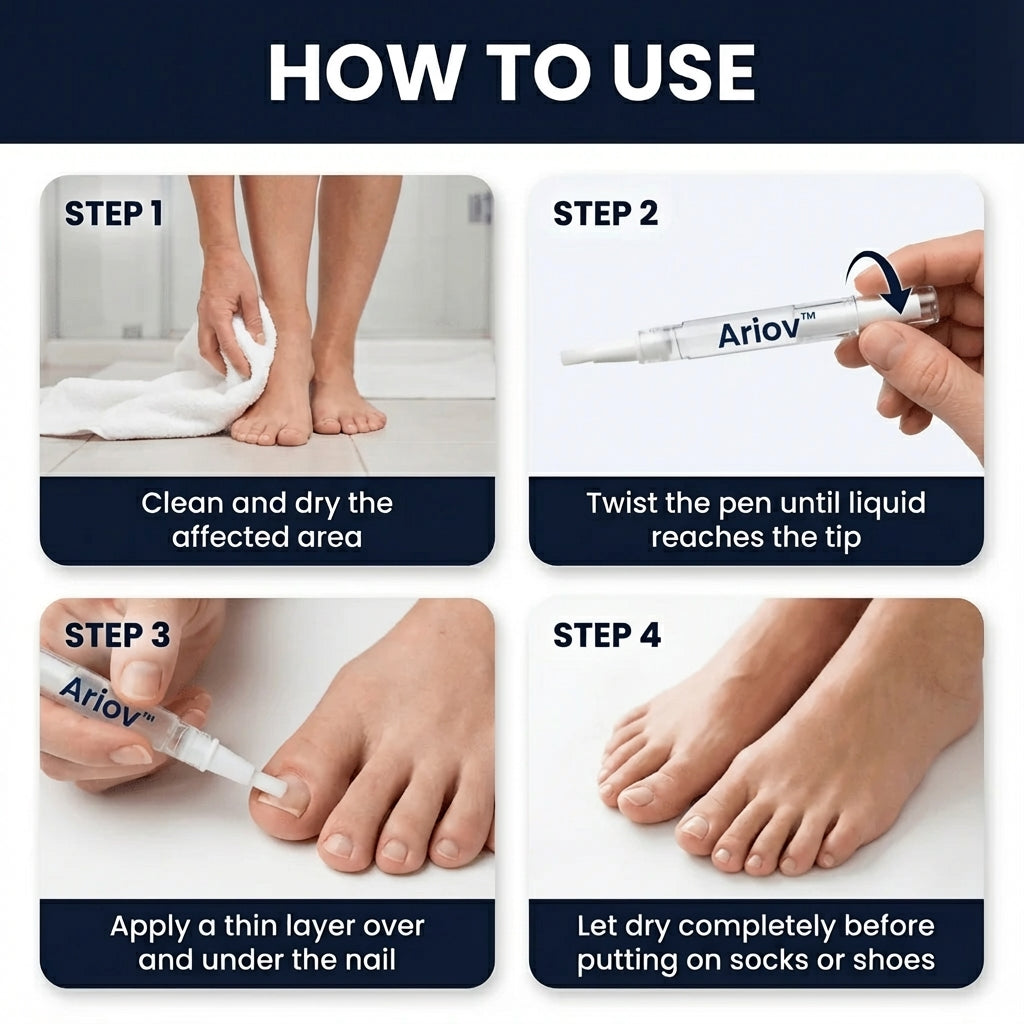 HOW TO USE

STEP 1

Clean and dry the affected area

STEP 2

Ariov™

Twist the pen until liquid reaches the tip

STEP 3

Ariov™

Apply a thin layer over and under the nail

STEP 4

Let dry completely before putting on socks or shoes